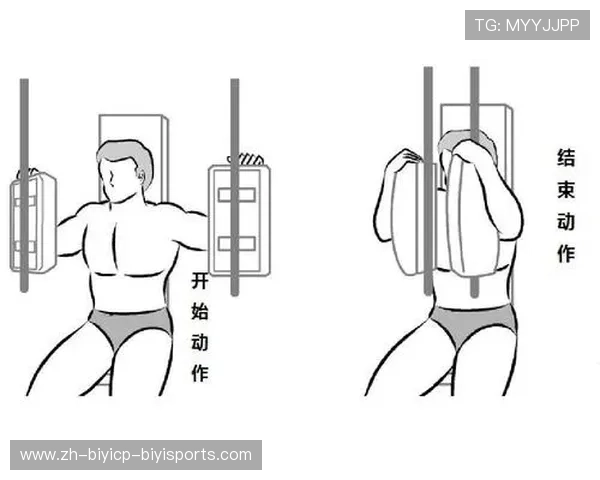 TG: MYYJJPP

开始动作

结束动作

www.zh-biyicp-biyisports.com